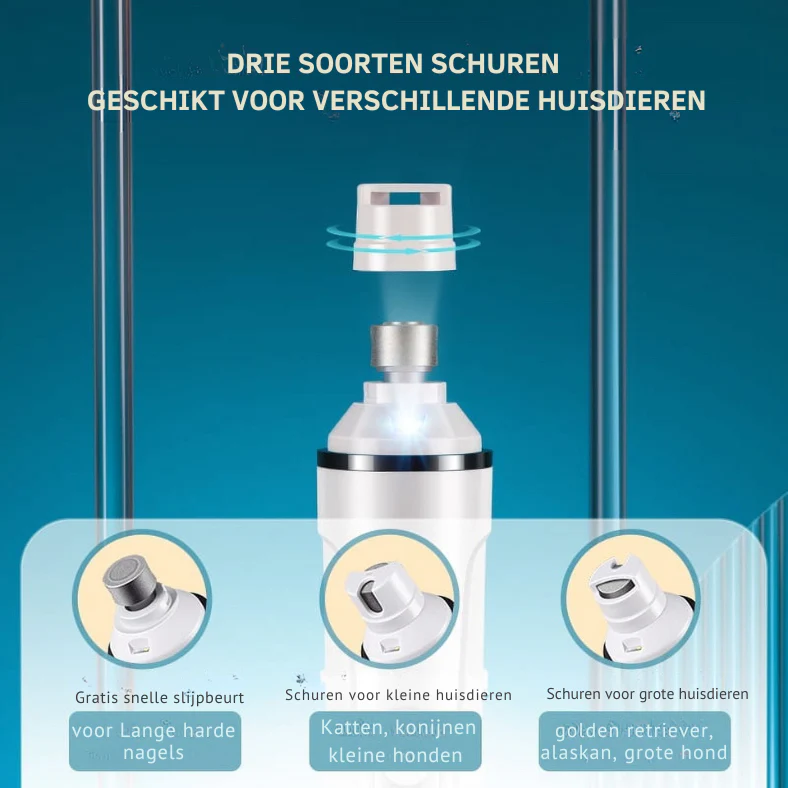 DRIE SOORTEN SCHUREN
GESCHIKT VOOR VERSCHILLENDE HUISDIEREN

Gratis snelle slijpbeurt

voor Lange harde nagels

Schuren voor kleine huisdieren

Katten, konijnen kleine honden

Schuren voor grote huisdieren

golden retriever, alaskan, grote hond