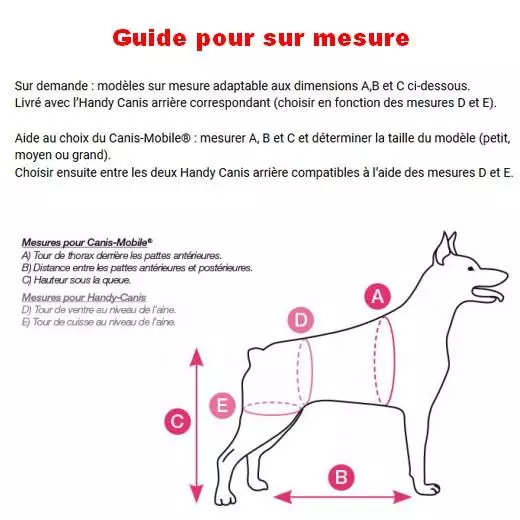 Guide pour sur mesure

Sur demande : modèles sur mesure adaptable aux dimensions A,B et C ci-dessous.
Livré avec l'Handy Canis arrière correspondant (choisir en fonction des mesures D et E).

Aide au choix du Canis-Mobile® : mesurer A, B et C et déterminer la taille du modèle (petit, moyen ou grand).
Choisir ensuite entre les deux Handy Canis arrière compatibles à l'aide des mesures D et E.

Mesures pour Canis-Mobile®
A) Tour de thorax derrière les pattes antérieures.
B) Distance entre les pattes antérieures et postérieures.
C) Hauteur sous la queue.

Mesures pour Handy-Canis
D) Tour de ventre au niveau de l'aine.
E) Tour de cuisse au niveau de l'aine.

A
D
E
C
B